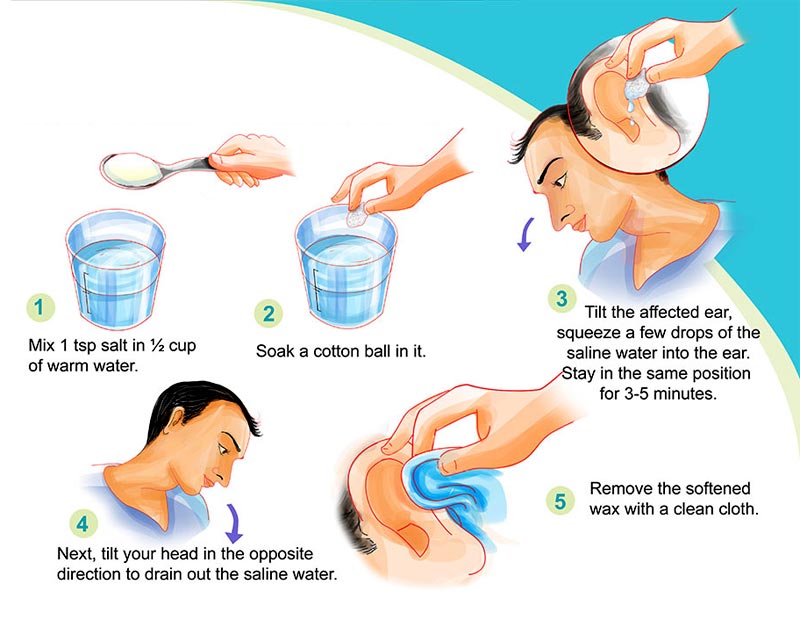 1

Mix 1 tsp salt in ½ cup of warm water.

2

Soak a cotton ball in it.

3

Tilt the affected ear, squeeze a few drops of the saline water into the ear. Stay in the same position for 3-5 minutes.

4

Next, tilt your head in the opposite direction to drain out the saline water.

5

Remove the softened wax with a clean cloth.